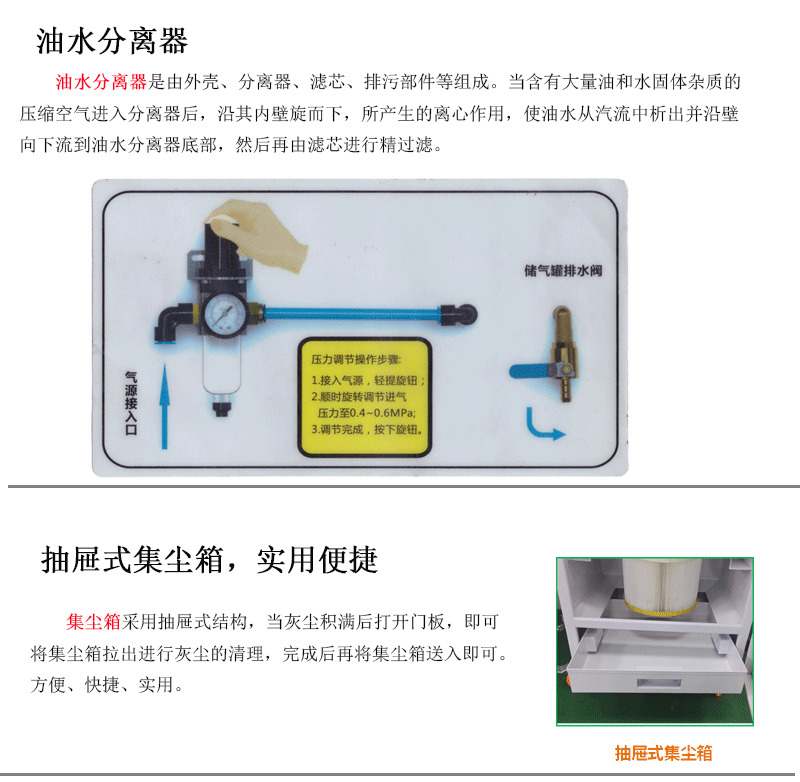 油水分离器

油水分离器是由外壳、分离器、滤芯、排污部件等组成。当含有大量油和水固体杂质的压缩空气进入分离器后，沿其内壁旋而下，所产生的离心作用，使油水从汽流中析出并沿壁向下流到油水分离器底部，然后再由滤芯进行精过滤。

储气罐排水阀

气源接入口

压力调节操作步骤:
1.接入气源，轻提旋钮；
2.顺时旋转调节进气压力至0.4~0.6MPa;
3.调节完成，按下旋钮。

抽屉式集尘箱，实用便捷

集尘箱采用抽屉式结构，当灰尘积满后打开门板，即可将集尘箱拉出进行灰尘的清理，完成后再将集尘箱送入即可。方便、快捷、实用。

抽屉式集尘箱