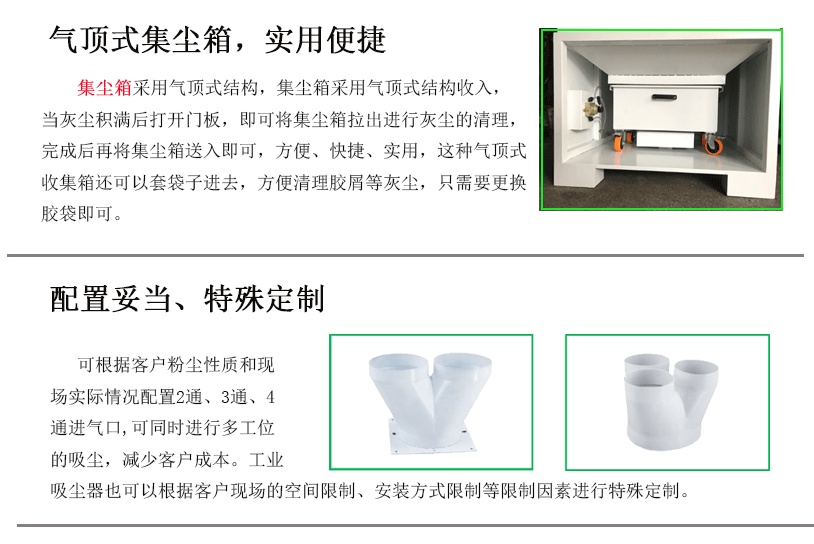 气顶式集尘箱，实用便捷

集尘箱采用气顶式结构，集尘箱采用气顶式结构收入，当灰尘积满后打开门板，即可将集尘箱拉出进行灰尘的清理，完成后再将集尘箱送入即可，方便、快捷、实用，这种气顶式收集箱还可以套袋子进去，方便清理胶屑等灰尘，只需要更换胶袋即可。

配置妥当、特殊定制

可根据客户粉尘性质和现场实际情况配置2通、3通、4通进气口，可同时进行多工位的吸尘，减少客户成本。工业吸尘器也可以根据客户现场的空间限制、安装方式限制等限制因素进行特殊定制。