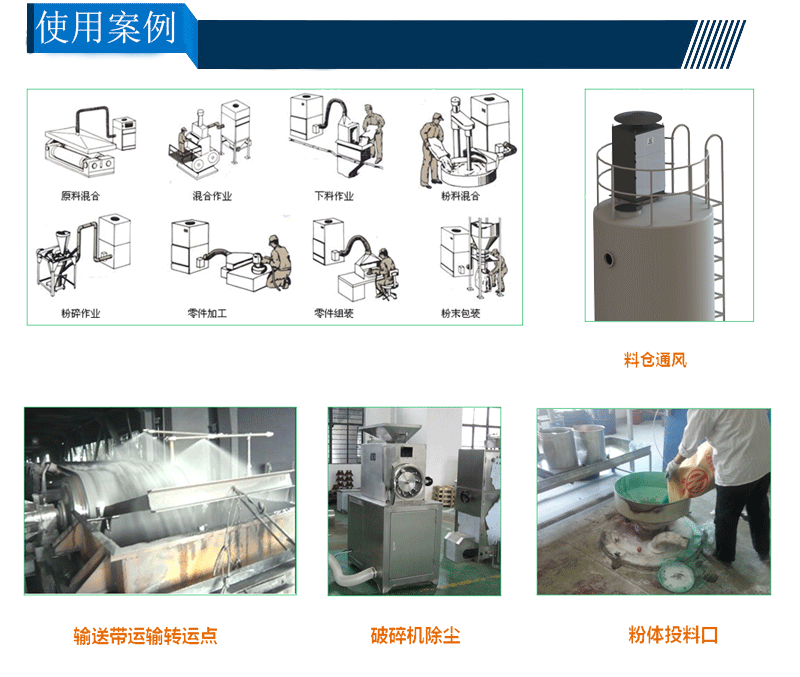 使用案例

原料混合

混合作业

下料作业

粉料混合

粉碎作业

零件加工

零件组装

粉末包装

料仓通风

输送带运输转运点

破碎机除尘

粉体投料口