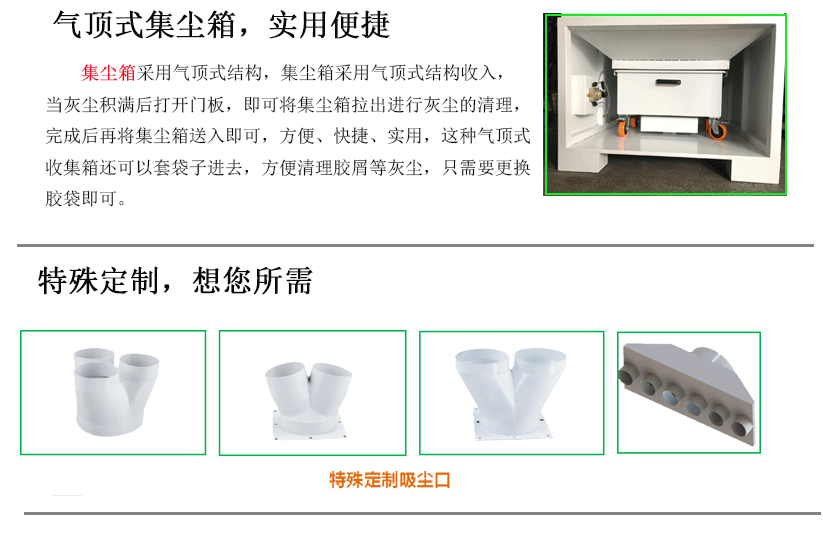 气顶式集尘箱，实用便捷

集尘箱采用气顶式结构，集尘箱采用气顶式结构收入，当灰尘积满后打开门板，即可将集尘箱拉出进行灰尘的清理，完成后再将集尘箱送入即可，方便、快捷、实用，这种气顶式收集箱还可以套袋子进去，方便清理胶屑等灰尘，只需要更换胶袋即可。

特殊定制，想您所需

特殊定制吸尘口