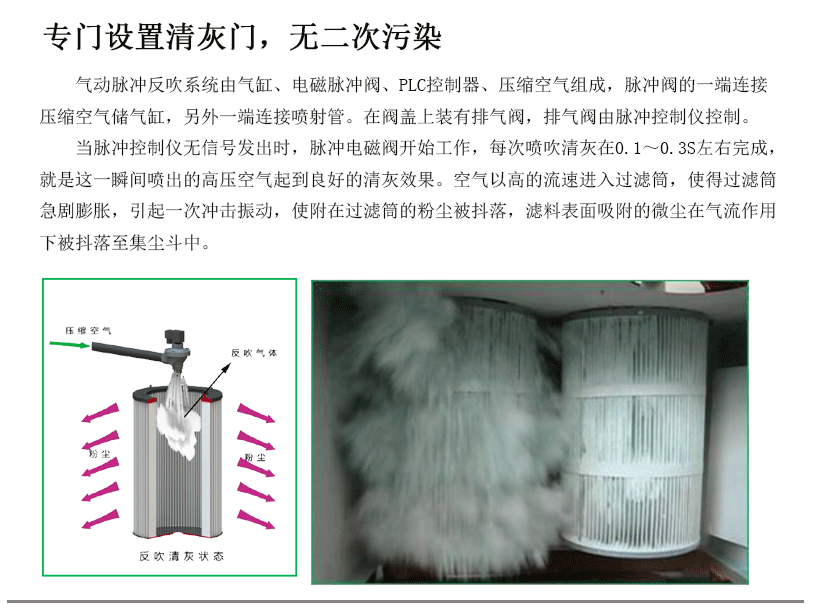 专门设置清灰门，无二次污染

气动脉冲反吹系统由气缸、电磁脉冲阀、PLC控制器、压缩空气组成，脉冲阀的一端连接压缩空气储气缸，另外一端连接喷射管。在阀盖上装有排气阀，排气阀由脉冲控制仪控制。

当脉冲控制仪无信号发出时，脉冲电磁阀开始工作，每次喷吹清灰在0.1～0.3S左右完成，就是这一瞬间喷出的高压空气起到良好的清灰效果。空气以高的流速进入过滤筒，使得过滤筒急剧膨胀，引起一次冲击振动，使附在过滤筒的粉尘被抖落，滤料表面吸附的微尘在气流作用下被抖落至集尘斗中。

压缩空气

反吹气体

粉尘

粉尘

反吹清灰状态