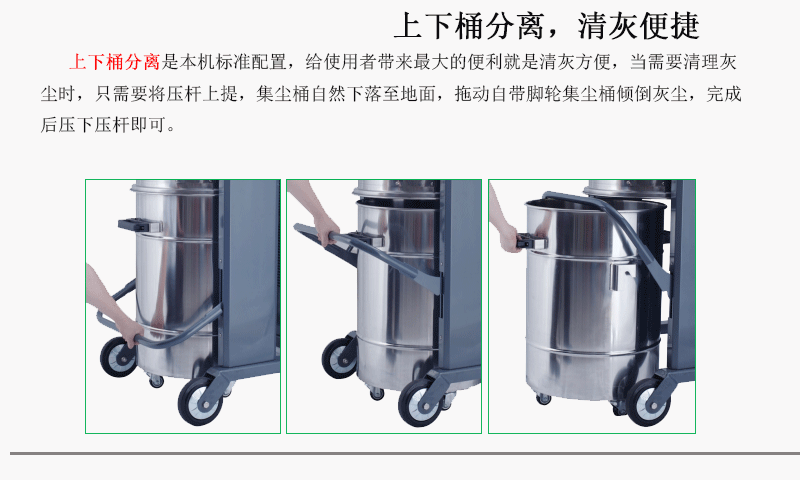 上下桶分离，清灰便捷

上下桶分离是本机标准配置，给使用者带来最大的便利就是清灰方便，当需要清理灰尘时，只需要将压杆上提，集尘桶自然下落至地面，拖动自带脚轮集尘桶倾倒灰尘，完成后压下压杆即可。