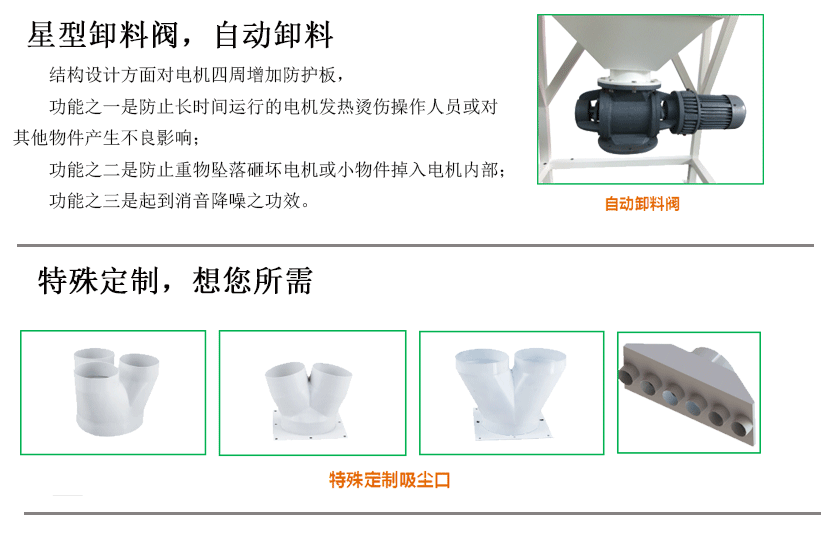 星型卸料阀，自动卸料

结构设计方面对电机四周增加防护板，

功能之一是防止长时间运行的电机发热烫伤操作人员或对其他物件产生不良影响；

功能之二是防止重物坠落砸坏电机或小物件掉入电机内部；

功能之三是起到消音降噪之功效。

自动卸料阀

特殊定制，想您所需

特殊定制吸尘口