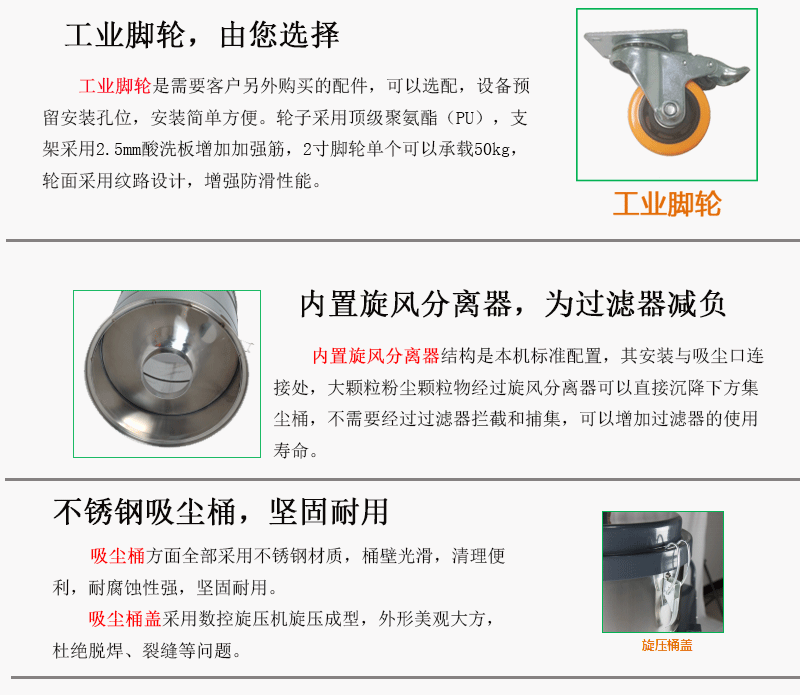 工业脚轮，由您选择

工业脚轮是需要客户另外购买的配件，可以选配，设备预留安装孔位，安装简单方便。轮子采用顶级聚氨酯（PU），支架采用2.5mm酸洗板增加加强筋，2寸脚轮单个可以承载50kg，轮面采用纹路设计，增强防滑性能。

工业脚轮

内置旋风分离器，为过滤器减负

内置旋风分离器结构是本机标准配置，其安装与吸尘口连接处，大颗粒粉尘颗粒物经过旋风分离器可以直接沉降下方集尘桶，不需要经过过滤器拦截和捕集，可以增加过滤器的使用寿命。

不锈钢吸尘桶，坚固耐用

吸尘桶方面全部采用不锈钢材质，桶壁光滑，清理便利，耐腐蚀性强，坚固耐用。

吸尘桶盖采用数控旋压机旋压成型，外形美观大方，杜绝脱焊、裂缝等问题。

旋压桶盖