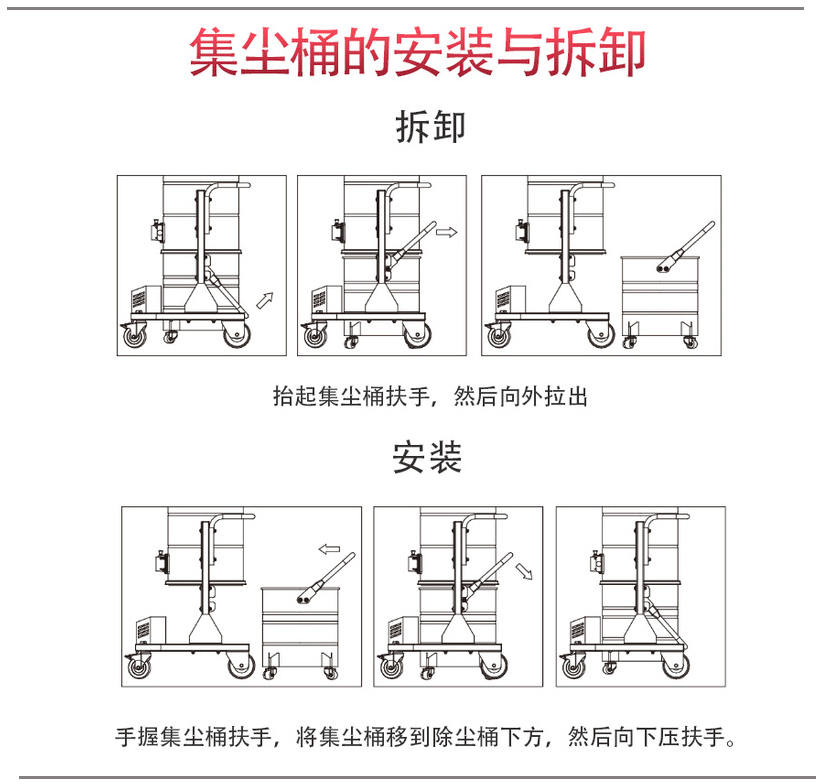 集尘桶的安装与拆卸

拆卸

抬起集尘桶扶手，然后向外拉出

安装

手握集尘桶扶手，将集尘桶移到除尘桶下方，然后向下压扶手。